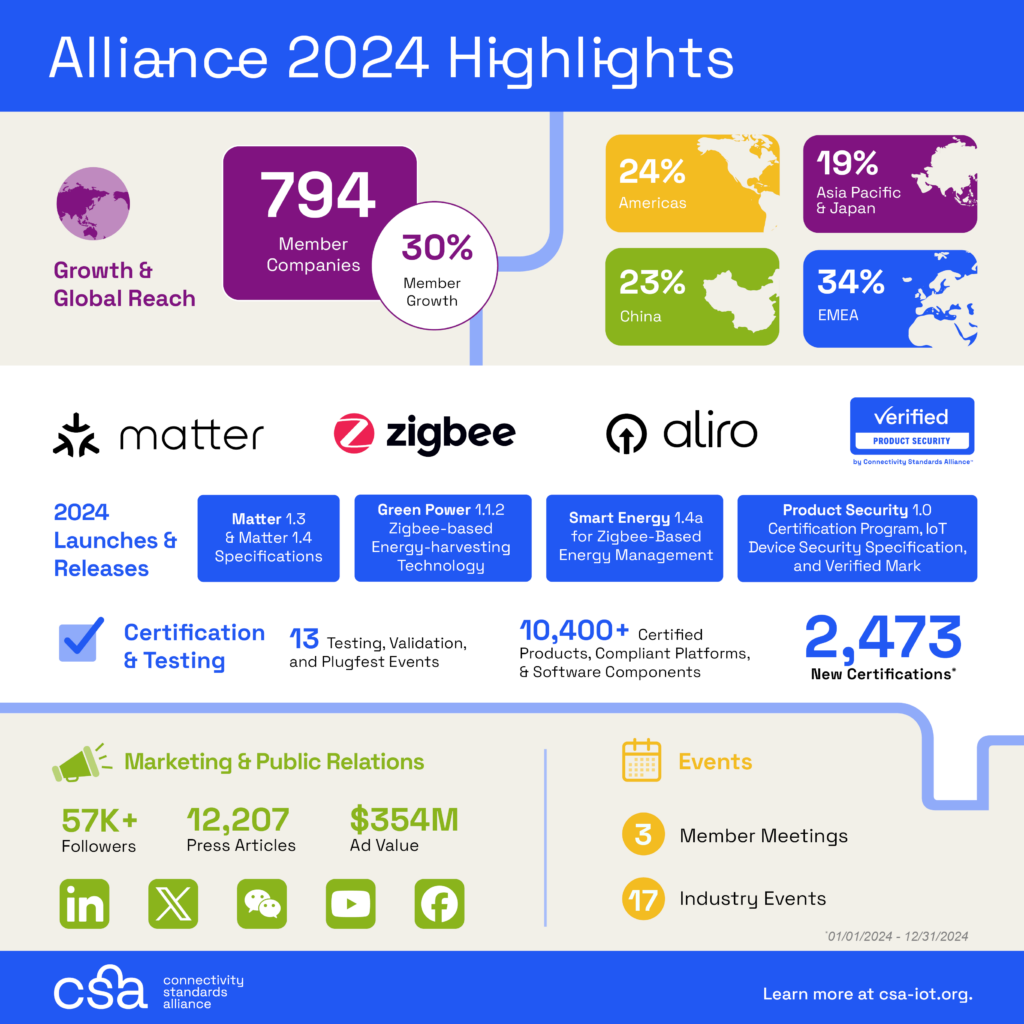 Alliance 2024 Highlights

Growth & Global Reach

794
Member Companies

30%
Member Growth

24%
Americas

19%
Asia Pacific & Japan

23%
China

34%
EMEA

matter

zigbee

aliro

verified
PRODUCT SECURITY
by Connectivity Standards Alliance

2024 Launches & Releases

Matter 1.3 & Matter 1.4 Specifications

Green Power 1.1.2 Zigbee-based Energy-harvesting Technology

Smart Energy 1.4a for Zigbee-Based Energy Management

Product Security 1.0 Certification Program, IoT Device Security Specification, and Verified Mark

Certification & Testing

13 Testing, Validation, and Plugfest Events

10,400+ Certified Products, Compliant Platforms, & Software Components

2,473
New Certifications*

Marketing & Public Relations

57K+
Followers

12,207
Press Articles

$354M
Ad Value

Events

3 Member Meetings

17 Industry Events

*01/01/2024 - 12/31/2024

csa connectivity standards alliance

Learn more at csa-iot.org.